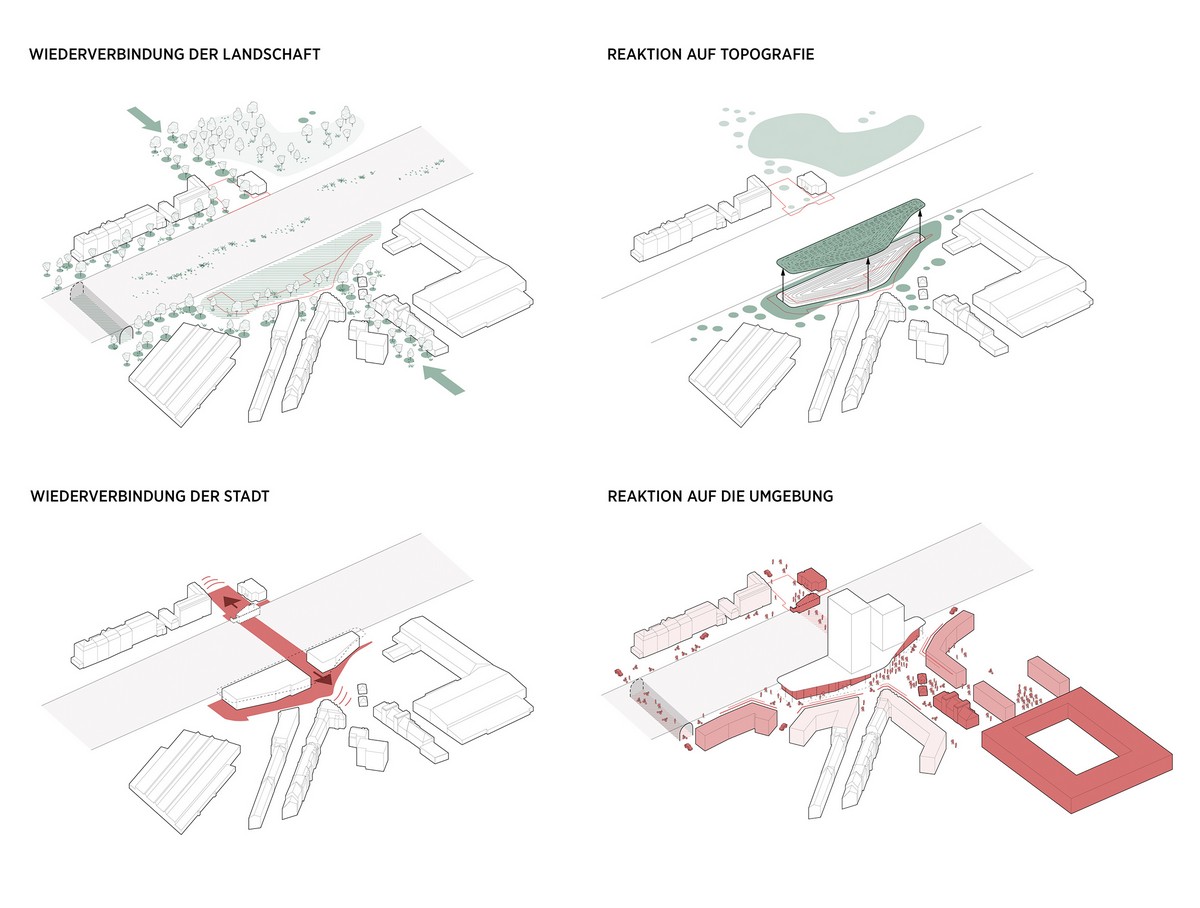 WIEDERVERBINDUNG DER LANDSCHAFT

REAKTION AUF TOPOGRAFIE

WIEDERVERBINDUNG DER STADT

REAKTION AUF DIE UMGEBUNG