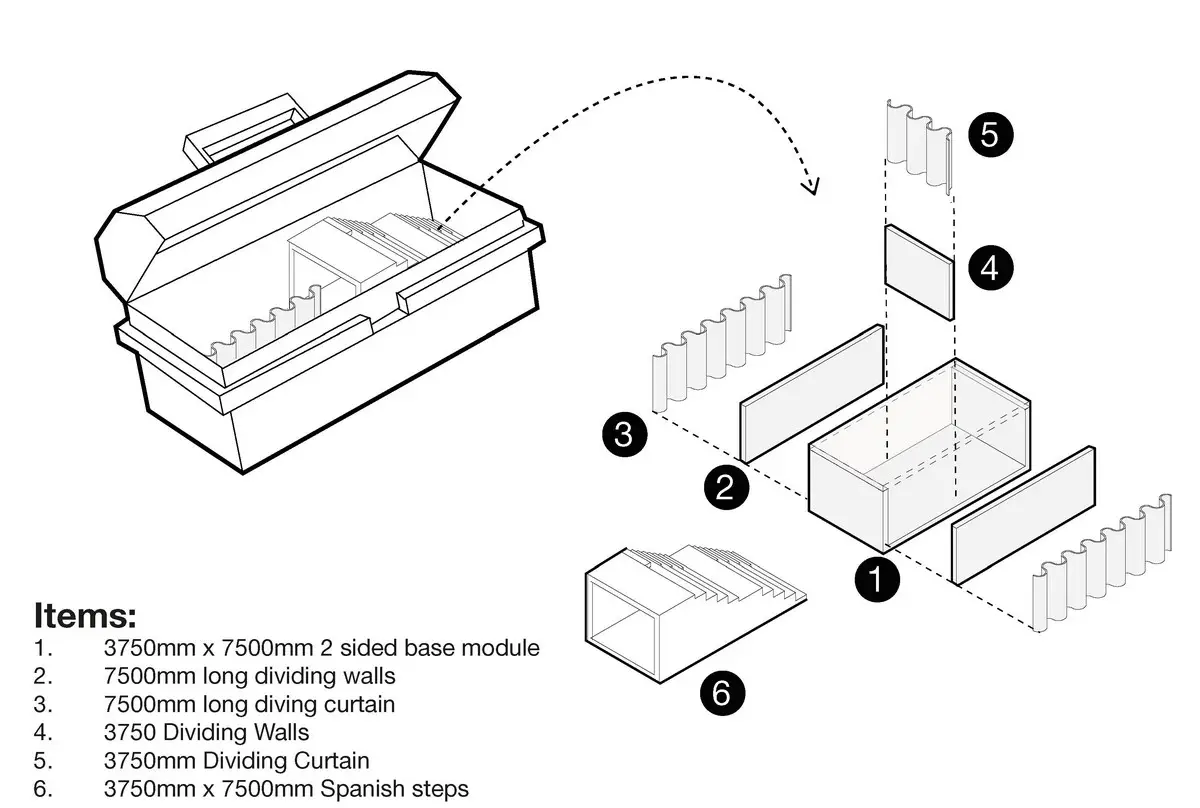 5

4

3

2

1

6

Items:
1. 3750mm x 7500mm 2 sided base module
2. 7500mm long dividing walls
3. 7500mm long diving curtain
4. 3750 Dividing Walls
5. 3750mm Dividing Curtain
6. 3750mm x 7500mm Spanish steps