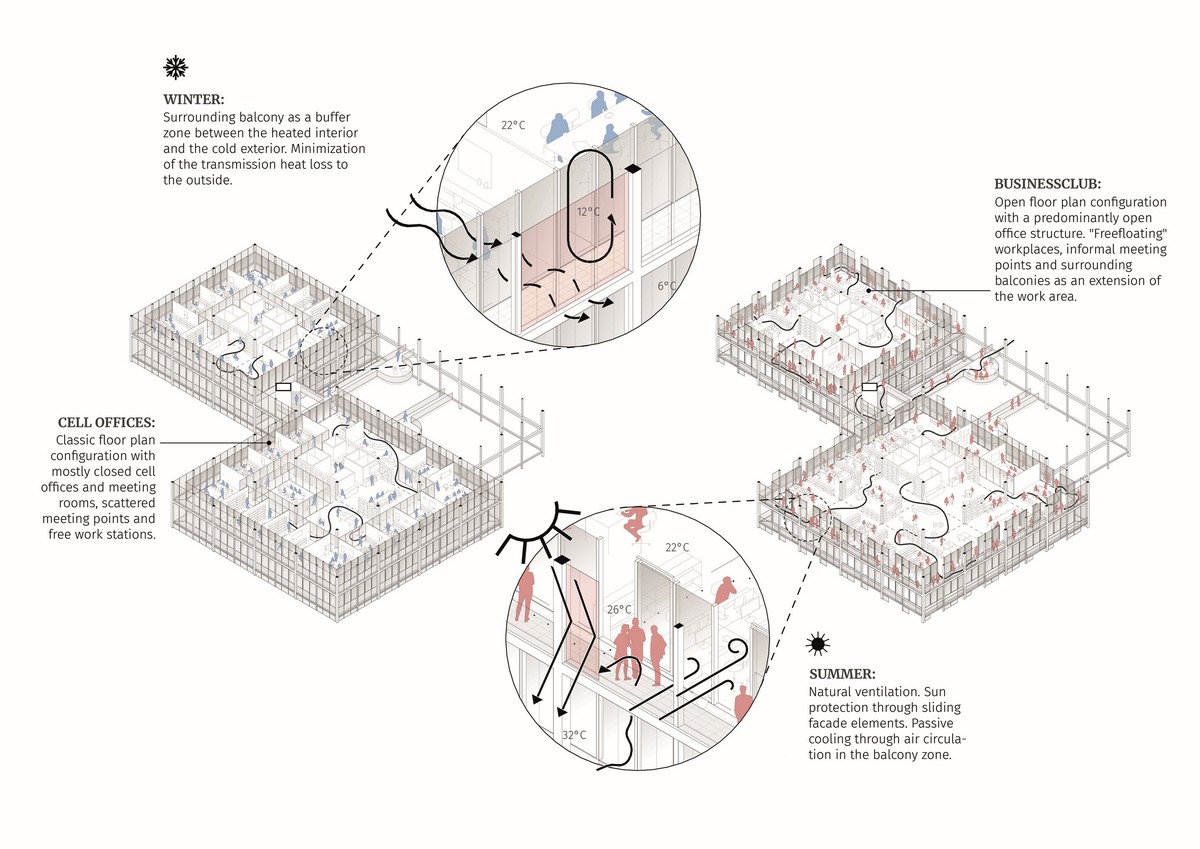 WINTER:
Surrounding balcony as a buffer zone between the heated interior and the cold exterior. Minimization of the transmission heat loss to the outside.

22°C

12°C

6°C

BUSINESSCLUB:
Open floor plan configuration with a predominantly open office structure. "Freefloating" workplaces, informal meeting points and surrounding balconies as an extension of the work area.

CELL OFFICES:
Classic floor plan configuration with mostly closed cell offices and meeting rooms, scattered meeting points and free work stations.

22°C

26°C

32°C

SUMMER:
Natural ventilation. Sun protection through sliding facade elements. Passive cooling through air circulation in the balcony zone.