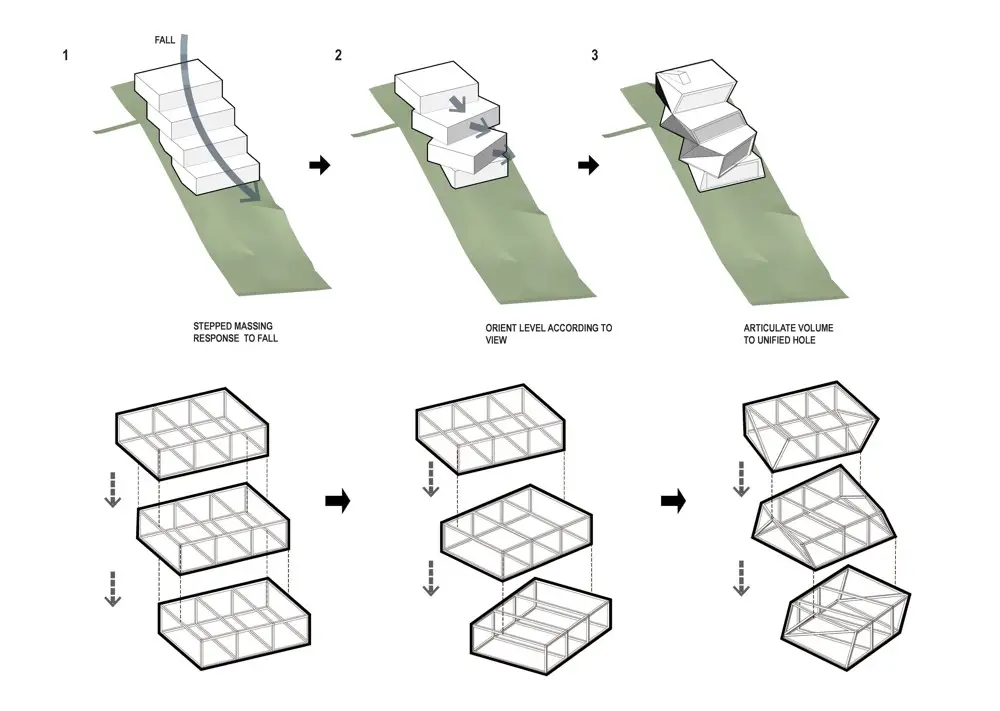 1

FALL

2

3

STEPPED MASSING RESPONSE TO FALL

ORIENT LEVEL ACCORDING TO VIEW

ARTICULATE VOLUME TO UNIFIED HOLE