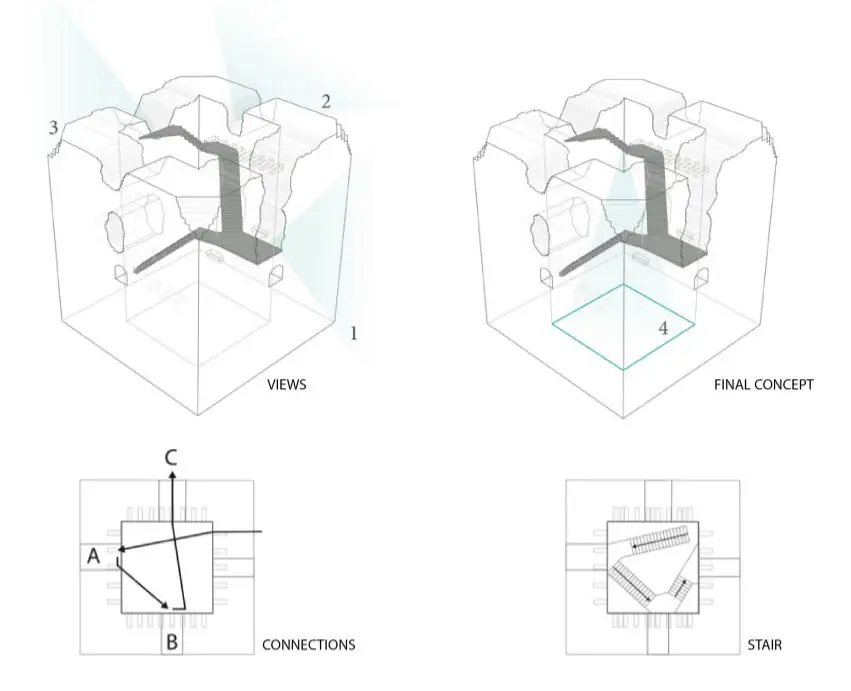 3
2
1
VIEWS

4
FINAL CONCEPT

C
A
B
CONNECTIONS

STAIR