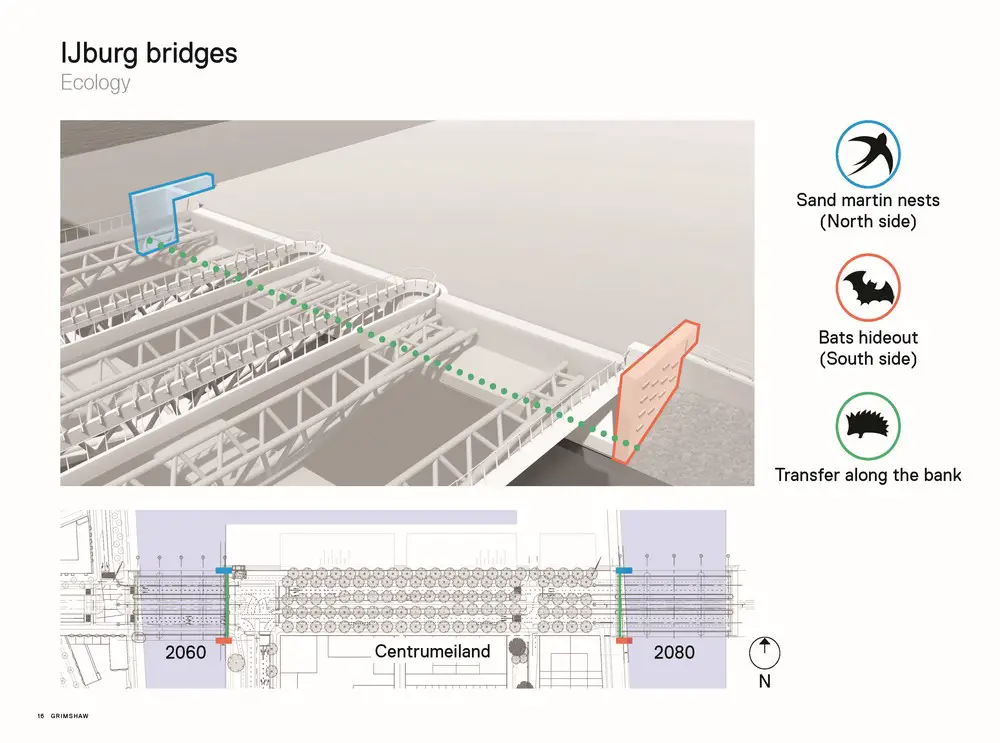 IJburg bridges
Ecology

Sand martin nests
(North side)

Bats hideout
(South side)

Transfer along the bank

2060

Centrumeiland

2080

N

16 GRIMSHAW