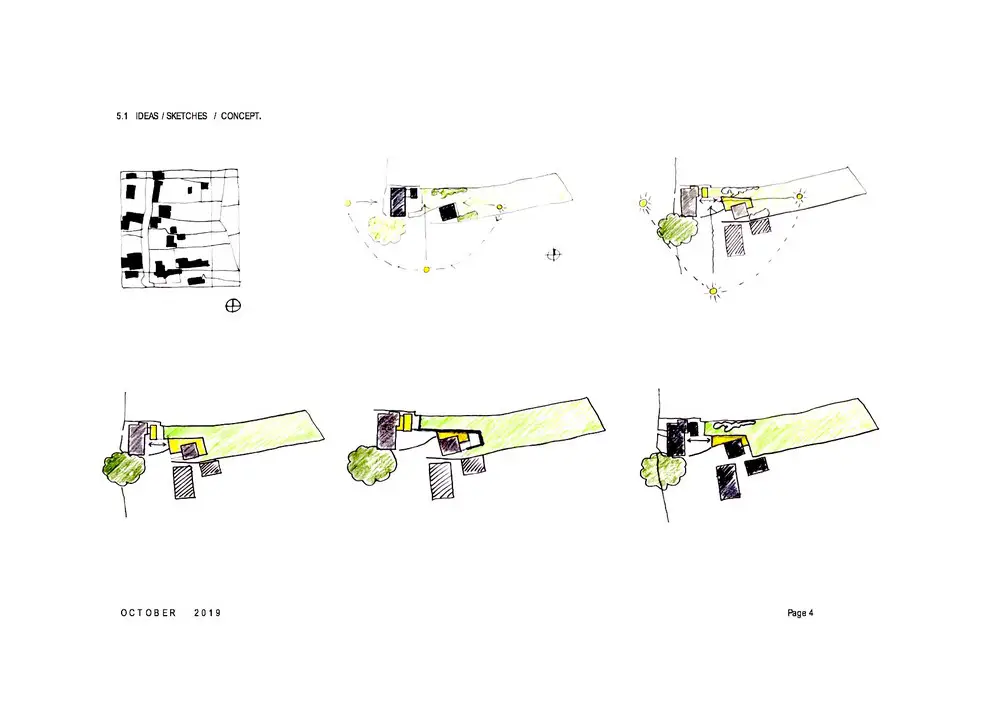 5.1 IDEAS / SKETCHES / CONCEPT.

OCTOBER 2019

Page 4