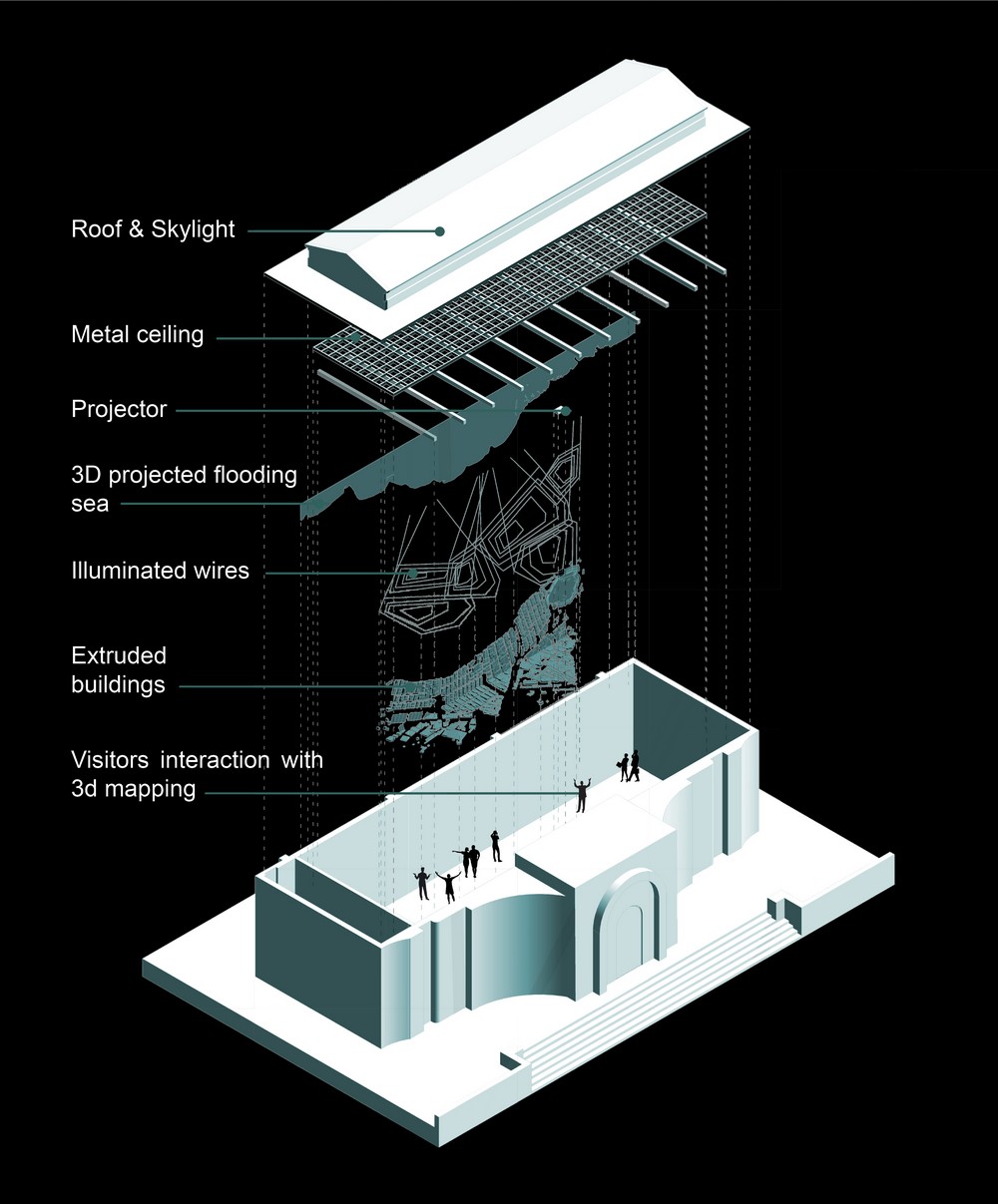 Roof & Skylight

Metal ceiling

Projector

3D projected flooding sea

Illuminated wires

Extruded buildings

Visitors interaction with 3d mapping