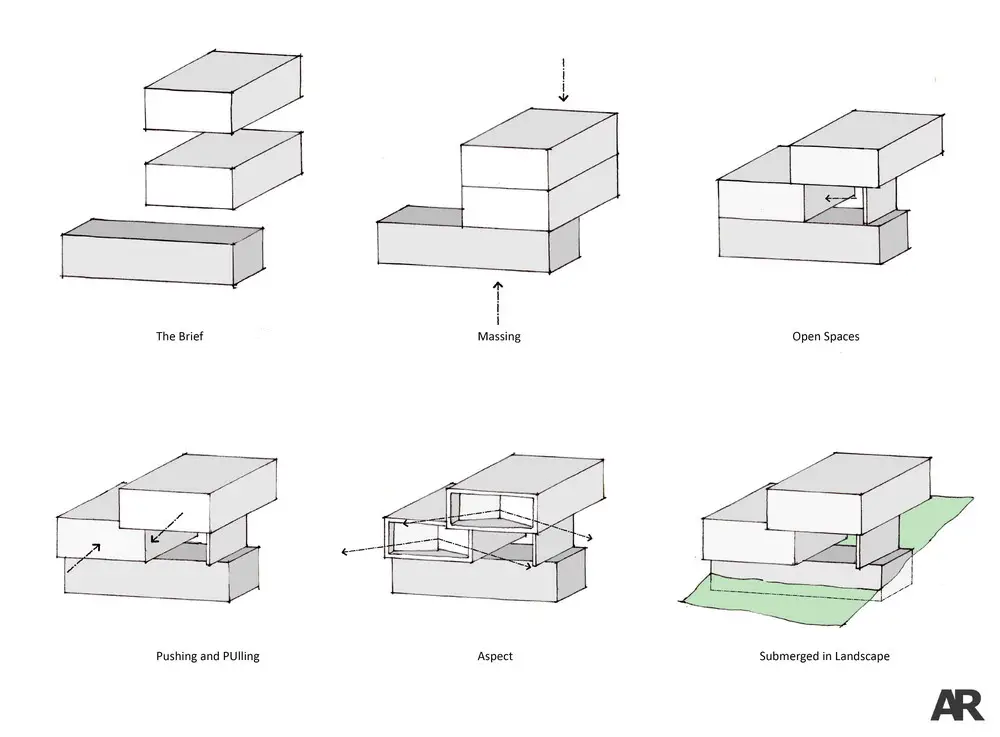 The Brief

Massing

Open Spaces

Pushing and PUlling

Aspect

Submerged in Landscape

AR