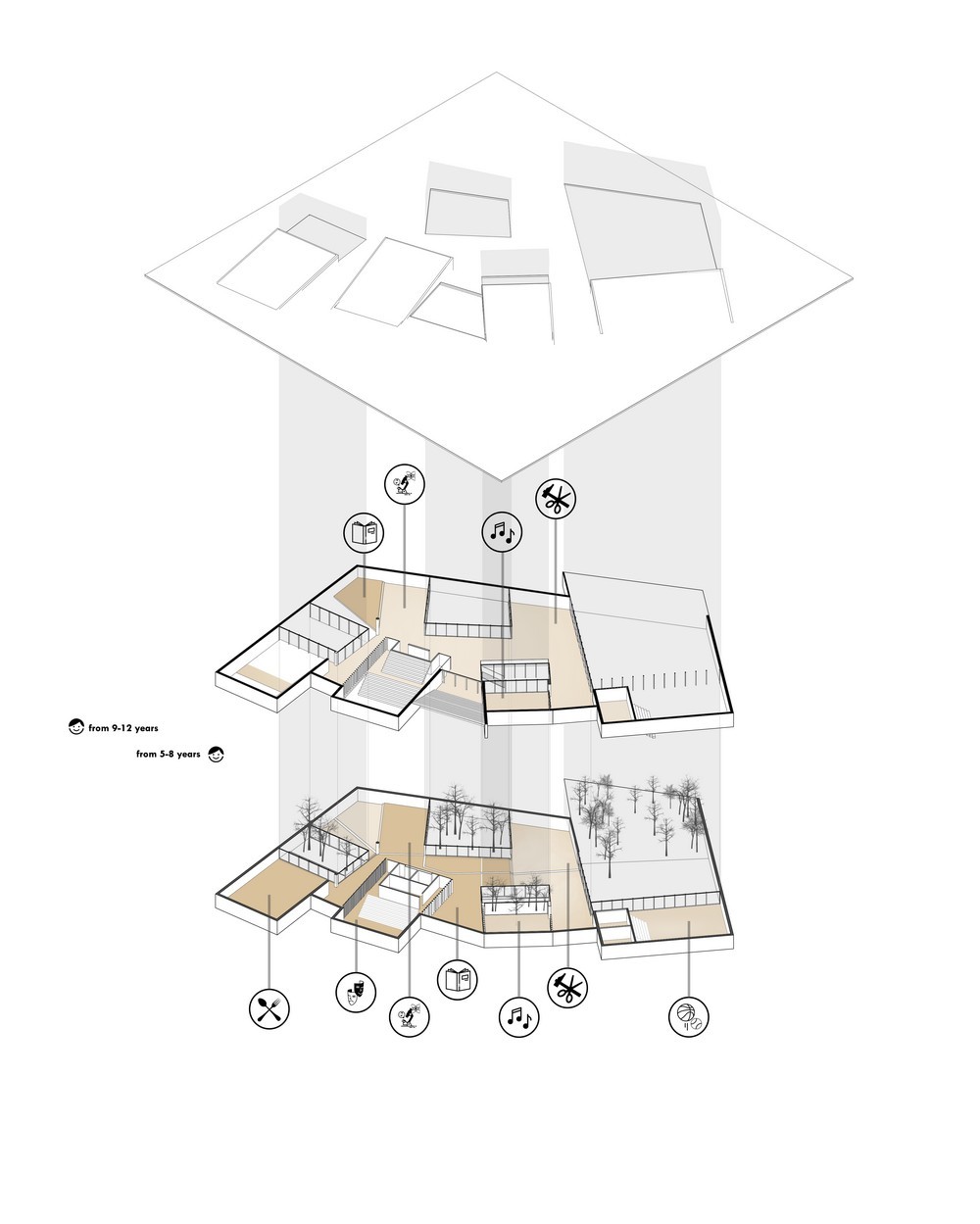 from 9-12 years

from 5-8 years