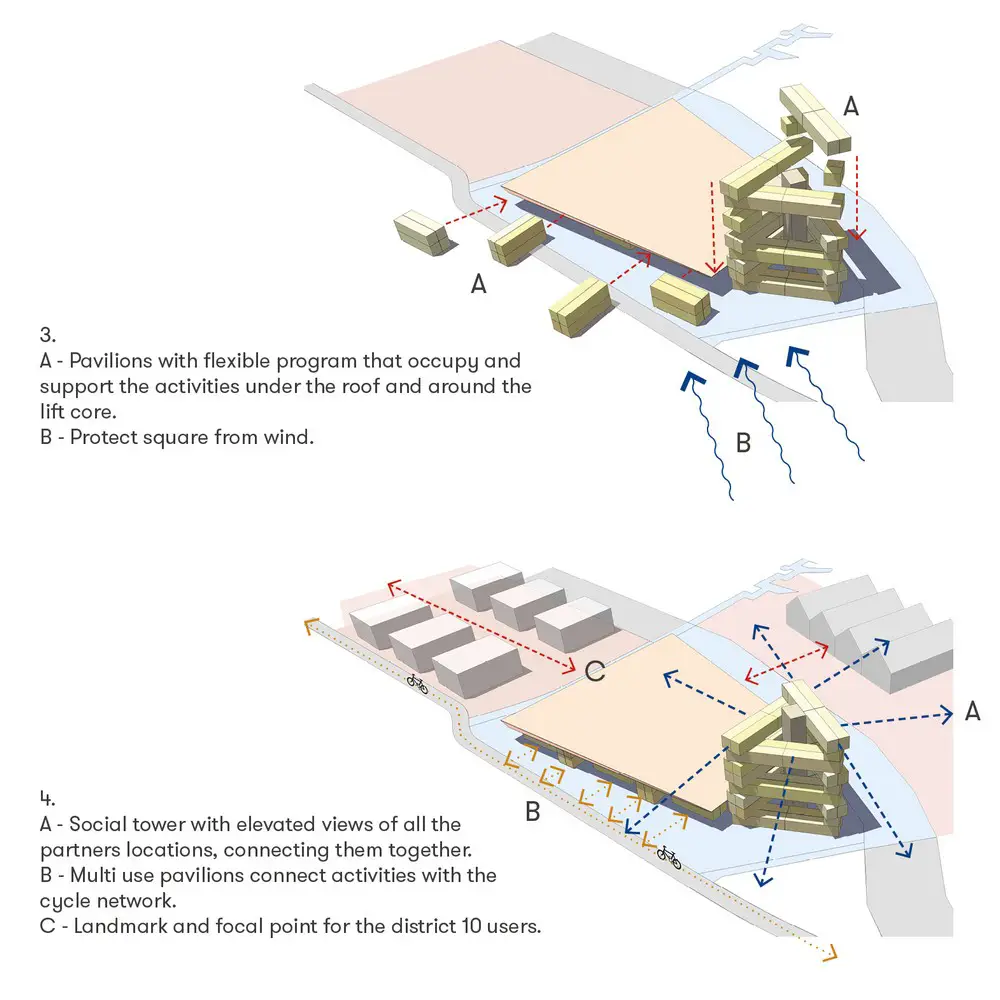 A

A

3.
A - Pavilions with flexible program that occupy and support the activities under the roof and around the lift core.
B - Protect square from wind.

B

C

A

B

4.
A - Social tower with elevated views of all the partners locations, connecting them together.
B - Multi use pavilions connect activities with the cycle network.
C - Landmark and focal point for the district 10 users.