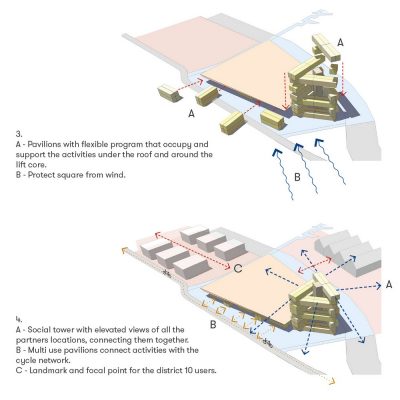 A

A

B

3.
A - Pavilions with flexible program that occupy and support the activities under the roof and around the lift core.
B - Protect square from wind.

C

A

B

4.
A - Social tower with elevated views of all the partners locations, connecting them together.
B - Multi use pavilions connect activities with the cycle network.
C - Landmark and focal point for the district 10 users.