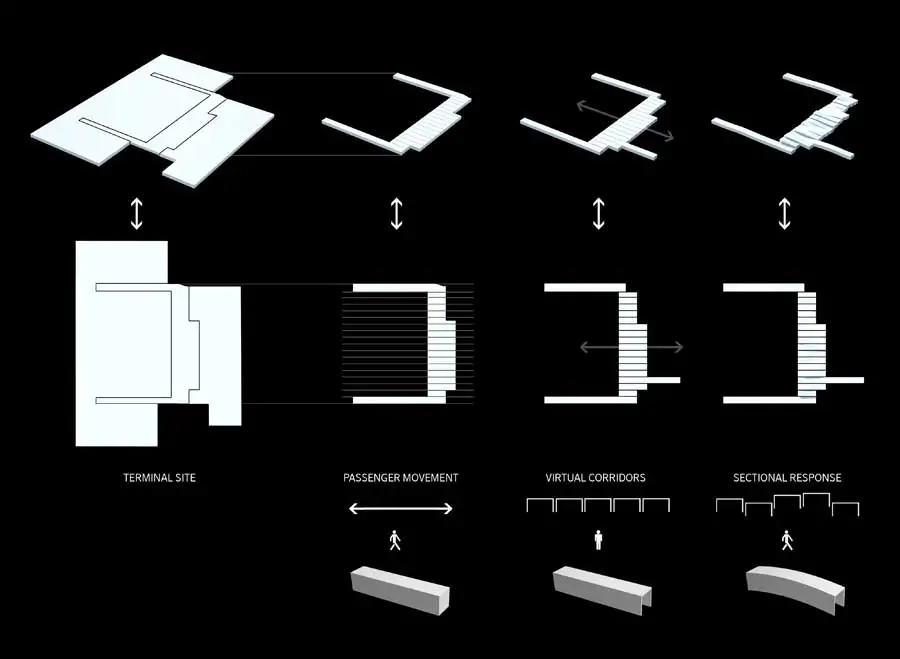 TERMINAL SITE

PASSENGER MOVEMENT

VIRTUAL CORRIDORS

SECTIONAL RESPONSE