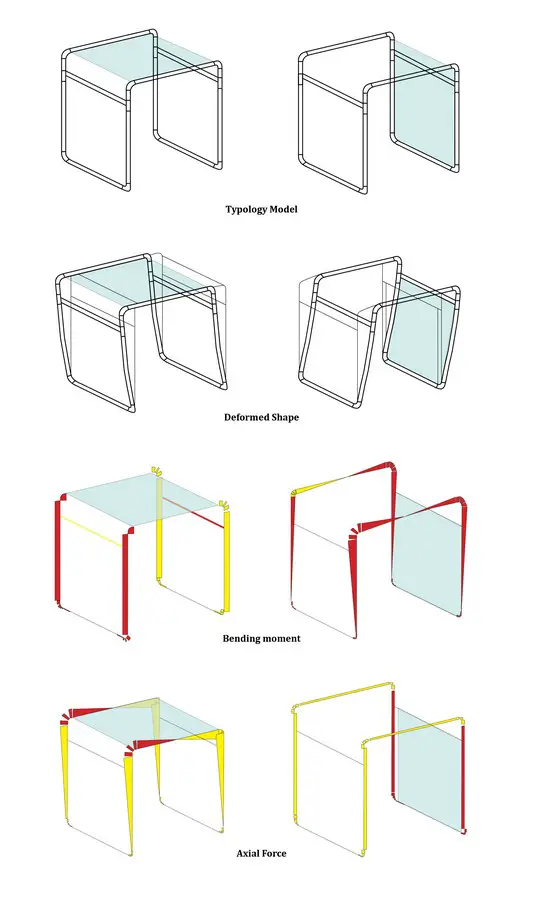 Typology Model

Deformed Shape

Bending moment

Axial Force