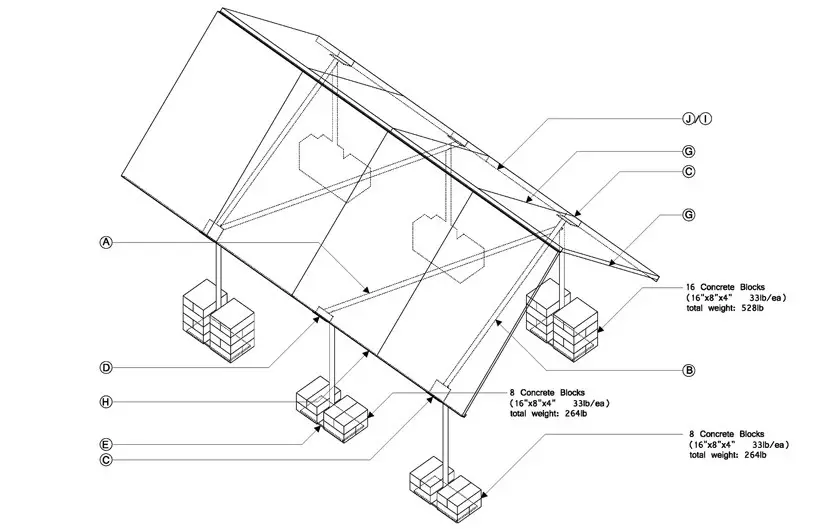 J/I

G

C

G

A

16 Concrete Blocks
(16"x8"x4" 33lb/ea)
total weight: 528lb

D

B

H

8 Concrete Blocks
(16"x8"x4" 33lb/ea)
total weight: 264lb

E

C

8 Concrete Blocks
(16"x8"x4" 33lb/ea)
total weight: 264lb