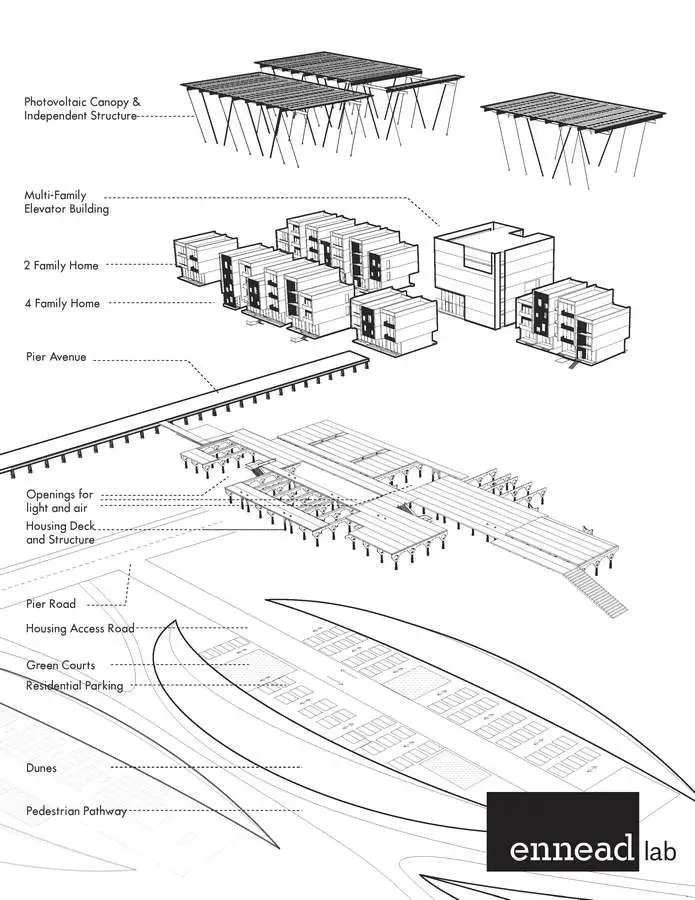 Photovoltaic Canopy &
Independent Structure

Multi-Family
Elevator Building

2 Family Home

4 Family Home

Pier Avenue

Openings for
light and air

Housing Deck
and Structure

Pier Road

Housing Access Road

Green Courts

Residential Parking

Dunes

Pedestrian Pathway

ennead lab