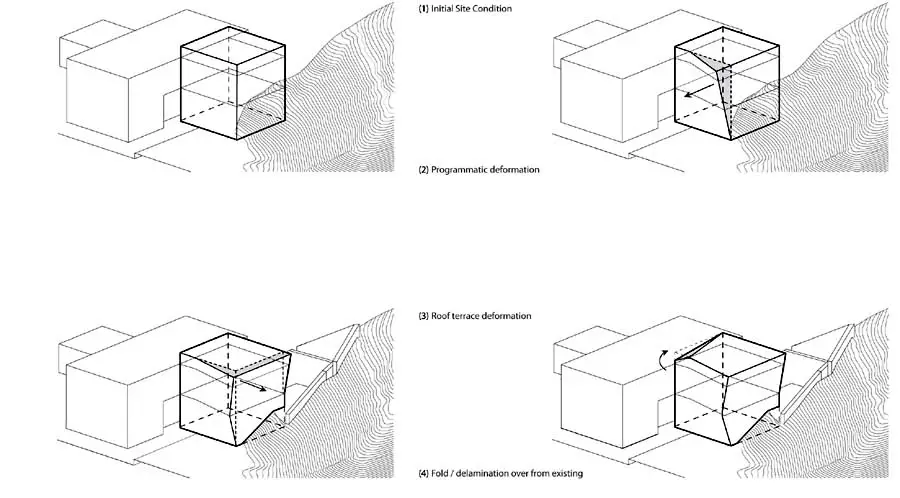 (1) Initial Site Condition

(2) Programmatic deformation

(3) Roof terrace deformation

(4) Fold / delamination over from existing