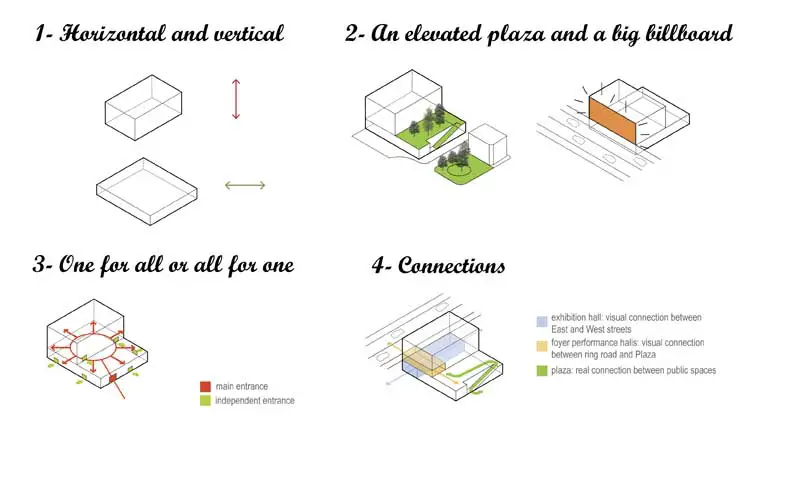 1- Horizontal and vertical

2- An elevated plaza and a big billboard

3- One for all or all for one

main entrance
independent entrance

4- Connections

exhibition hall: visual connection between East and West streets
foyer performance halls: visual connection between ring road and Plaza
plaza: real connection between public spaces