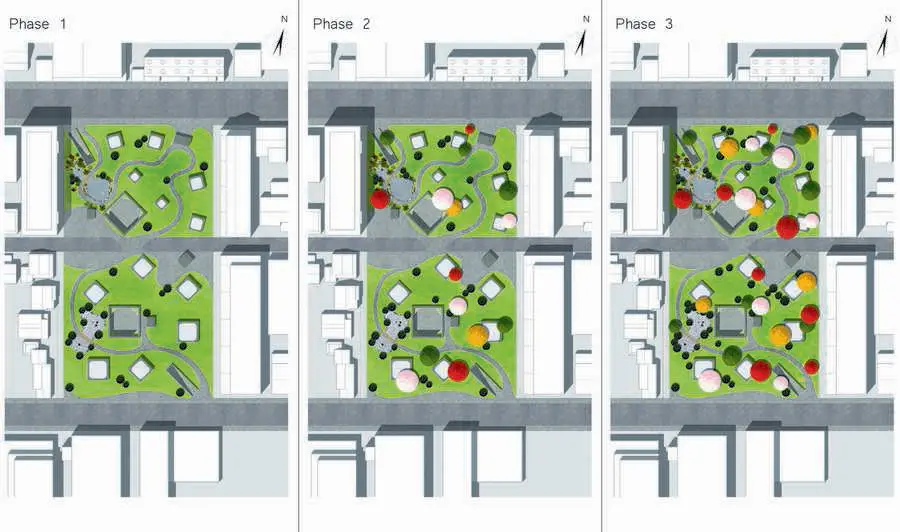 Phase 1

N

Phase 2

N

Phase 3

N