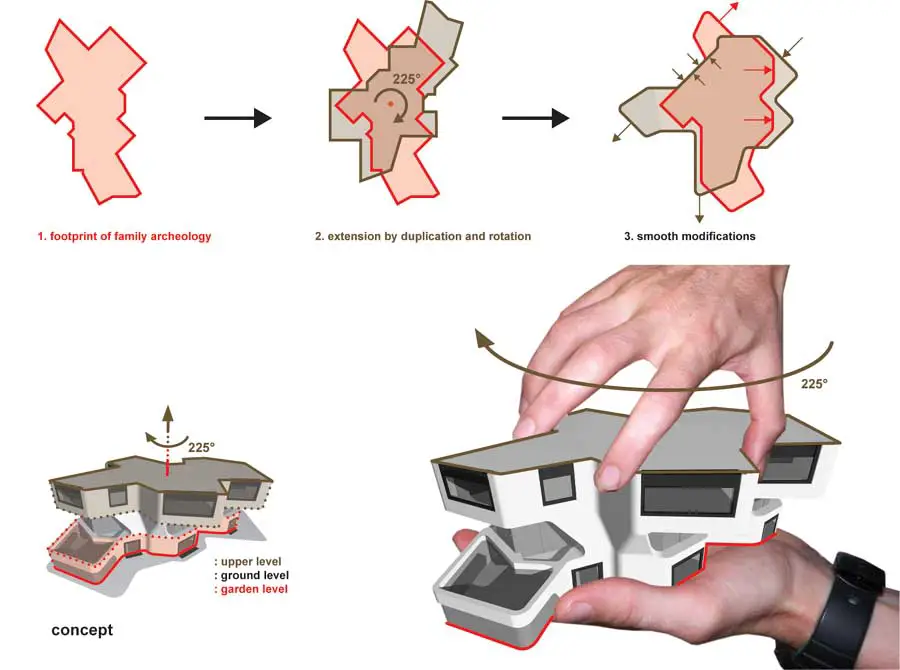 225°

1. footprint of family archeology

2. extension by duplication and rotation

3. smooth modifications

225°

225°

: upper level
: ground level
: garden level

concept