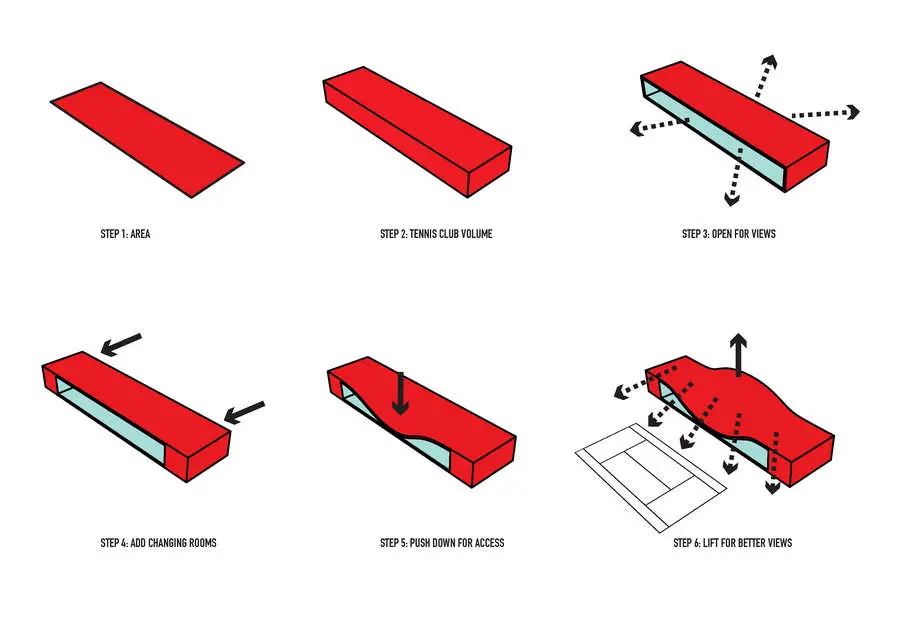 STEP 1: AREA

STEP 2: TENNIS CLUB VOLUME

STEP 3: OPEN FOR VIEWS

STEP 4: ADD CHANGING ROOMS

STEP 5: PUSH DOWN FOR ACCESS

STEP 6: LIFT FOR BETTER VIEWS