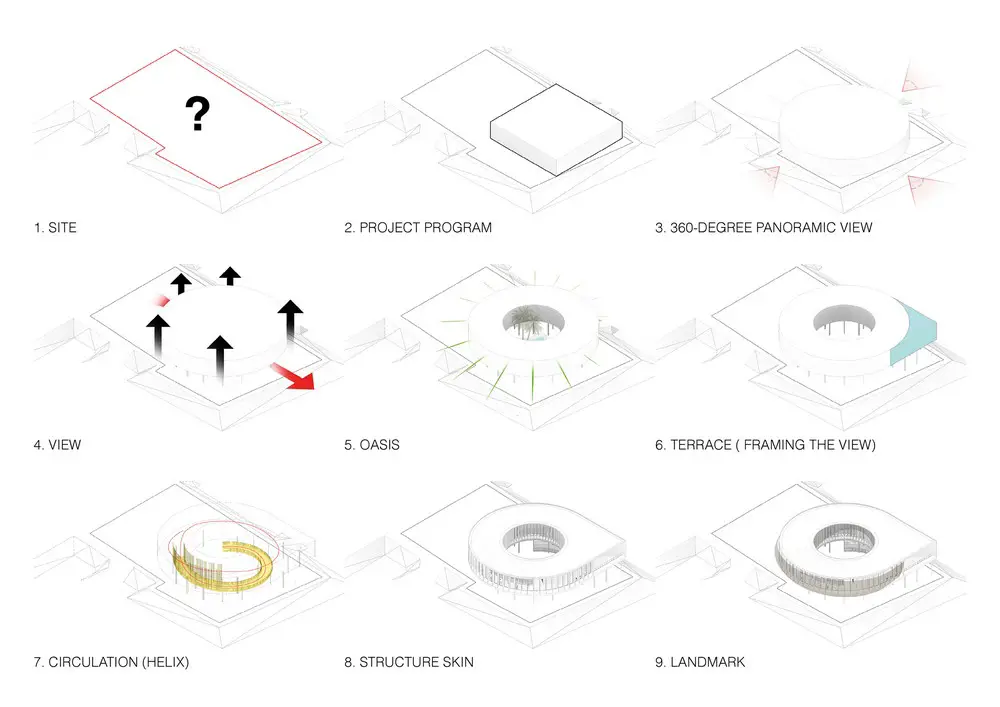 ?

1. SITE

2. PROJECT PROGRAM

3. 360-DEGREE PANORAMIC VIEW

4. VIEW

5. OASIS

6. TERRACE ( FRAMING THE VIEW)

7. CIRCULATION (HELIX)

8. STRUCTURE SKIN

9. LANDMARK